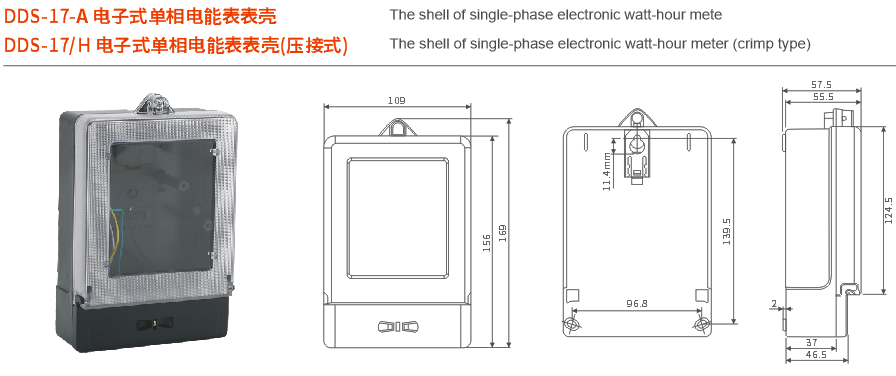 DDS-17-A 电子式单相电能表表壳
The shell of single-phase electronic watt-hour mete

DDS-17/H 电子式单相电能表表壳(压接式)
The shell of single-phase electronic watt-hour meter (crimp type)

109
156
169

11.4mm
139.5
96.8

57.5
55.5
124.5
2
37
46.5