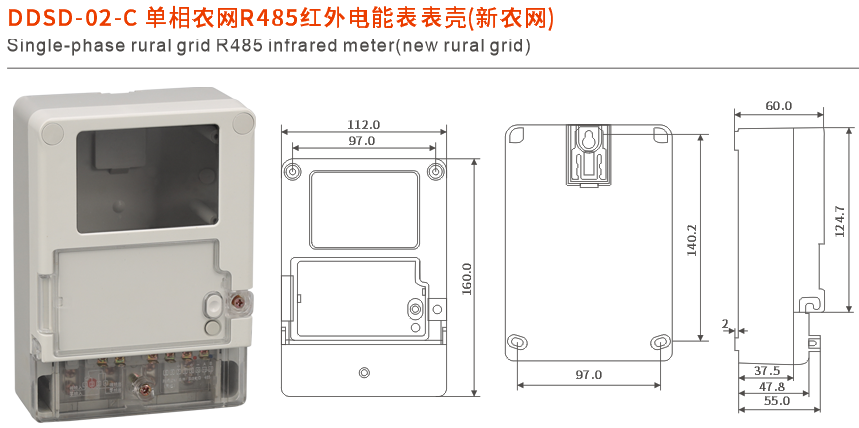 DDSD-02-C 单相农网R485红外电能表表壳(新农网)
Single-phase rural grid R485 infrared meter(new rural grid)

112.0
97.0
160.0

140.2
97.0

60.0
124.7
2
37.5
47.8
55.0