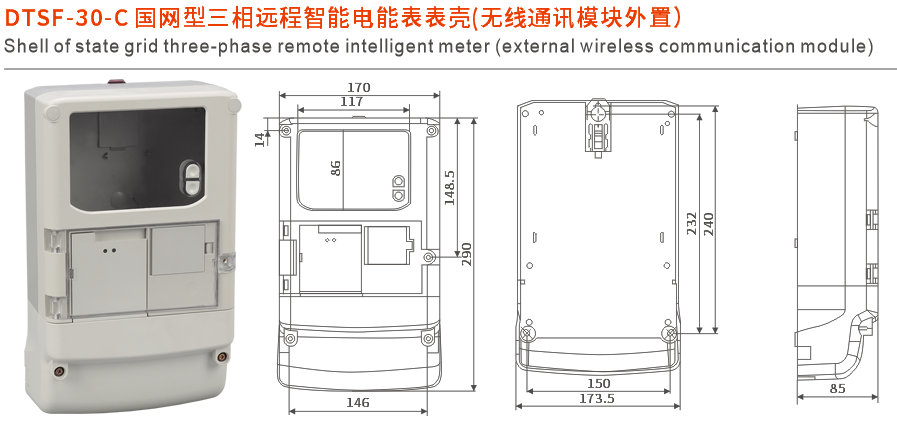 DTSF-30-C 国网型三相远程智能电能表表壳(无线通讯模块外置)
Shell of state grid three-phase remote intelligent meter (external wireless communication module)

170
117
14
86
148.5
290
146

232
240
150
173.5

85