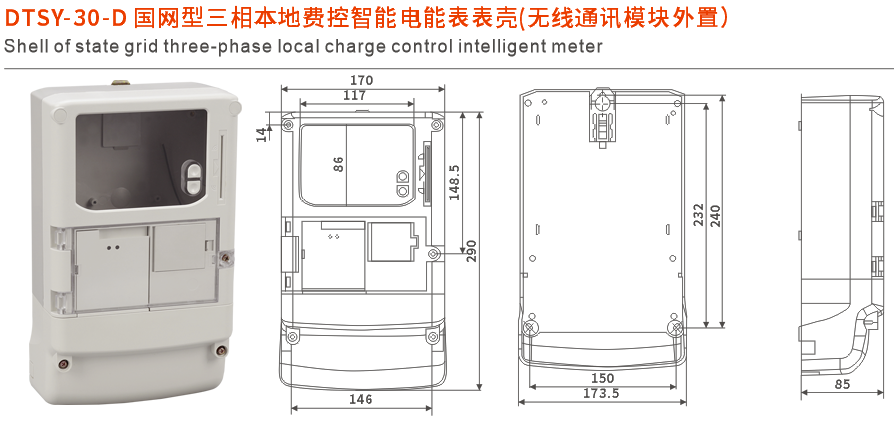 DTSY-30-D 国网型三相本地费控智能电能表表壳(无线通讯模块外置)

Shell of state grid three-phase local charge control intelligent meter

170
117
14
86
148.5
290
146
232
240
150
173.5
85